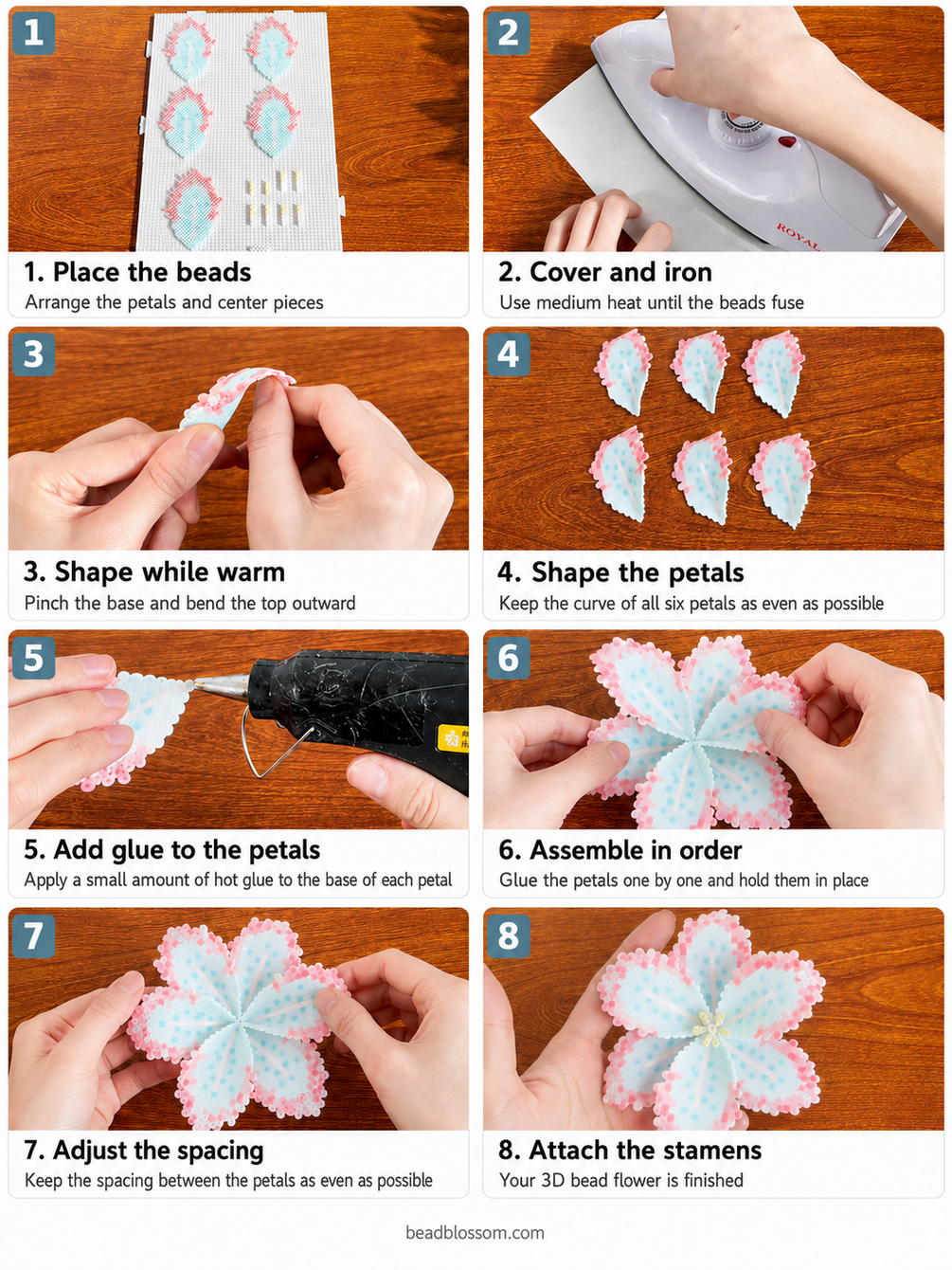 1

1. Place the beads
Arrange the petals and center pieces

2

ROYAL

2. Cover and iron
Use medium heat until the beads fuse

3

3. Shape while warm
Pinch the base and bend the top outward

4

4. Shape the petals
Keep the curve of all six petals as even as possible

5

5. Add glue to the petals
Apply a small amount of hot glue to the base of each petal

6

6. Assemble in order
Glue the petals one by one and hold them in place

7

7. Adjust the spacing
Keep the spacing between the petals as even as possible

8

8. Attach the stamens
Your 3D bead flower is finished

beadblossom.com